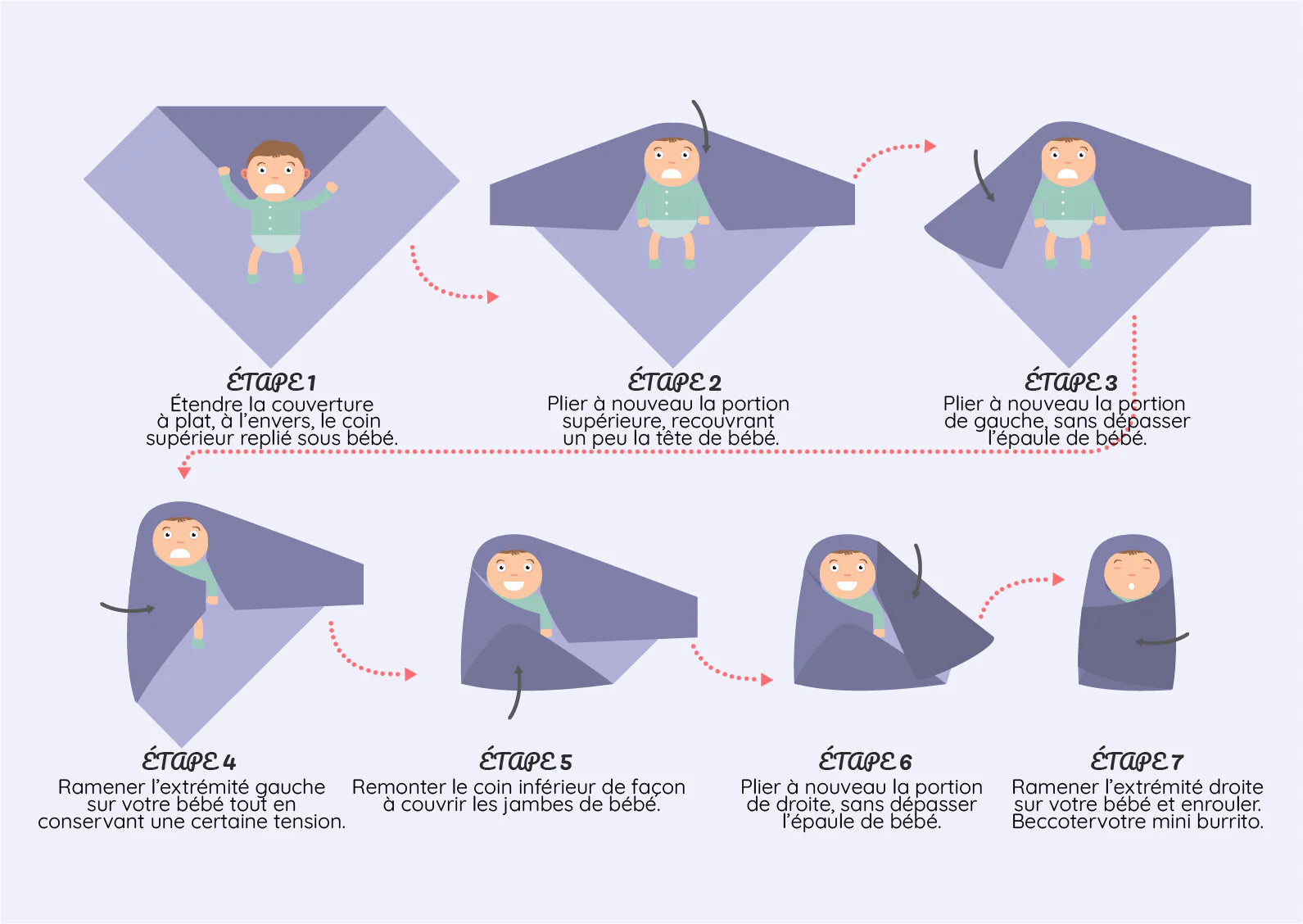 ÉTAPE 1
Étendre la couverture à plat, à l'envers, le coin supérieur replié sous bébé.

ÉTAPE 2
Plier à nouveau la portion supérieure, recouvrant un peu la tête de bébé.

ÉTAPE 3
Plier à nouveau la portion de gauche, sans dépasser l'épaule de bébé.

ÉTAPE 4
Ramener l'extrémité gauche sur votre bébé tout en conservant une certaine tension.

ÉTAPE 5
Remonter le coin inférieur de façon à couvrir les jambes de bébé.

ÉTAPE 6
Plier à nouveau la portion de droite, sans dépasser l'épaule de bébé.

ÉTAPE 7
Ramener l'extrémité droite sur votre bébé et enrouler. Beccotervotre mini burrito.